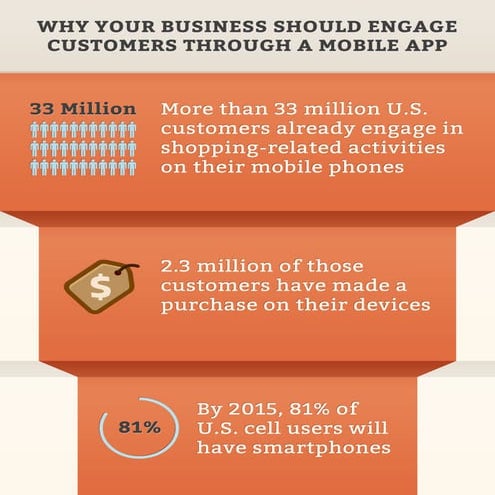 WHY YOUR BUSINESS SHOULD ENGAGE CUSTOMERS THROUGH A MOBILE APP

33 Million

More than 33 million U.S. customers already engage in shopping-related activities on their mobile phones

$

2.3 million of those customers have made a purchase on their devices

81%

By 2015, 81% of U.S. cell users will have smartphones