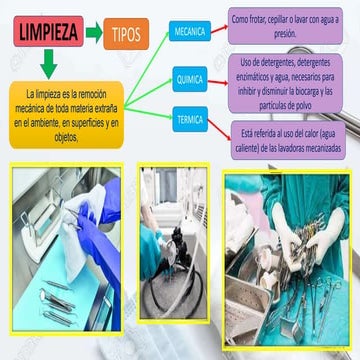 LIMPIEZA

TIPOS

La limpieza es la remoción mecánica de toda materia extraña en el ambiente, en superficies y en objetos,

MECANICA

Como frotar, cepillar o lavar con agua a presión.

QUIMICA

Uso de detergentes, detergentes enzimáticos y agua, necesarios para inhibir y disminuir la biocarga y las partículas de polvo

TERMICA

Está referida al uso del calor (agua caliente) de las lavadoras mecanizadas