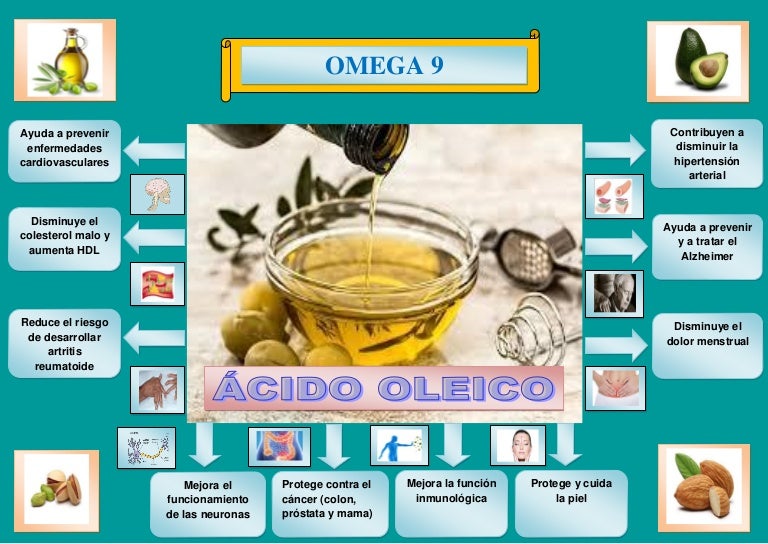 OMEGA 9

Ayuda a prevenir enfermedades cardiovasculares

Disminuye el colesterol malo y aumenta HDL

Reduce el riesgo de desarrollar artritis reumatoide

Contribuyen a disminuir la hipertensión arterial

Ayuda a prevenir y a tratar el Alzheimer

Disminuye el dolor menstrual

ÁCIDO OLEICO

Mejora el funcionamiento de las neuronas

Protege contra el cáncer (colon, próstata y mama)

Mejora la función inmunológica

Protege y cuida la piel