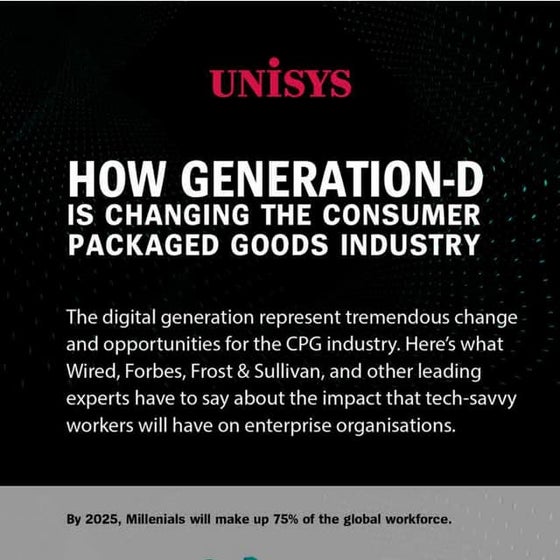 UNISYS

HOW GENERATION-D IS CHANGING THE CONSUMER PACKAGED GOODS INDUSTRY

The digital generation represent tremendous change and opportunities for the CPG industry. Here's what Wired, Forbes, Frost & Sullivan, and other leading experts have to say about the impact that tech-savvy workers will have on enterprise organisations.

By 2025, Millenials will make up 75% of the global workforce.