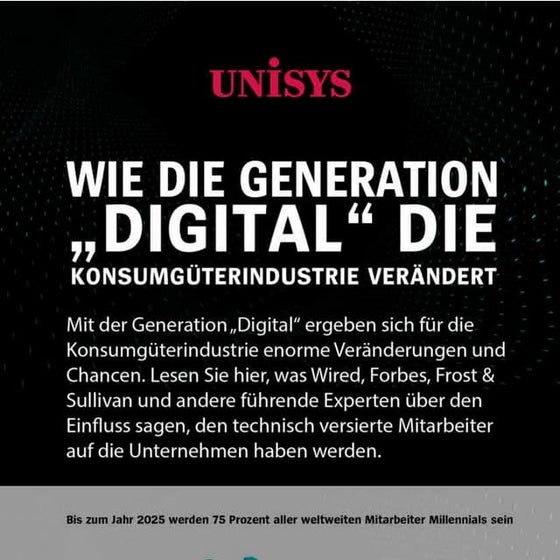 UNISYS

WIE DIE GENERATION „DIGITAL“ DIE KONSUMGÜTERINDUSTRIE VERÄNDERT

Mit der Generation „Digital“ ergeben sich für die Konsumgüterindustrie enorme Veränderungen und Chancen. Lesen Sie hier, was Wired, Forbes, Frost & Sullivan und andere führende Experten über den Einfluss sagen, den technisch versierte Mitarbeiter auf die Unternehmen haben werden.

Bis zum Jahr 2025 werden 75 Prozent aller weltweiten Mitarbeiter Millennials sein