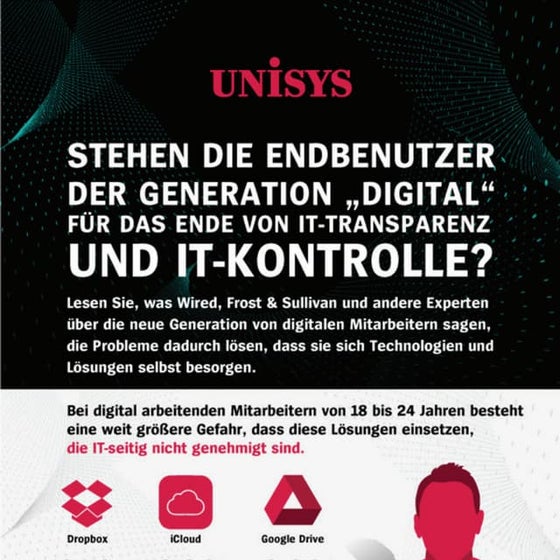 UNISYS

STEHEN DIE ENDBENUTZER DER GENERATION „DIGITAL“ FÜR DAS ENDE VON IT-TRANSPARENZ UND IT-KONTROLLE?

Lesen Sie, was Wired, Frost & Sullivan und andere Experten über die neue Generation von digitalen Mitarbeitern sagen, die Probleme dadurch lösen, dass sie sich Technologien und Lösungen selbst besorgen.

Bei digital arbeitenden Mitarbeitern von 18 bis 24 Jahren besteht eine weit größere Gefahr, dass diese Lösungen einsetzen, die IT-seitig nicht genehmigt sind.

Dropbox

iCloud

Google Drive