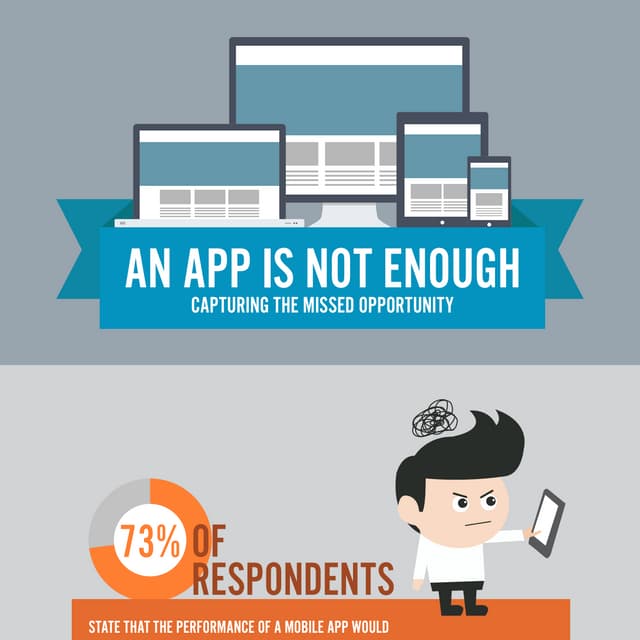 AN APP IS NOT ENOUGH
CAPTURING THE MISSED OPPORTUNITY

73% OF RESPONDENTS

STATE THAT THE PERFORMANCE OF A MOBILE APP WOULD