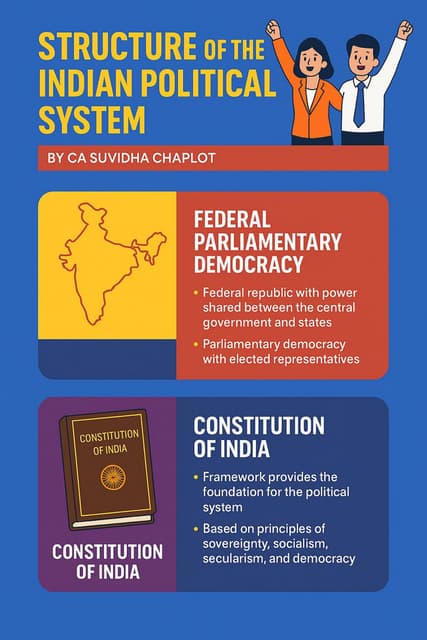 STRUCTURE OF THE INDIAN POLITICAL SYSTEM

BY CA SUVIDHA CHAPLOT

FEDERAL PARLIAMENTARY DEMOCRACY

• Federal republic with power shared between the central government and states

• Parliamentary democracy with elected representatives

CONSTITUTION OF INDIA

CONSTITUTION OF INDIA

CONSTITUTION OF INDIA

• Framework provides the foundation for the political system

• Based on principles of sovereignty, socialism, secularism, and democracy