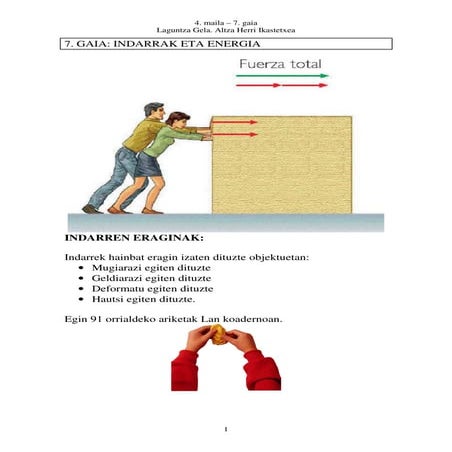 4. maila – 7. gaia
Laguntza Gela. Altza Herri Ikastetxea

7. GAIA: INDARRAK ETA ENERGIA

Fuerza total

INDARREN ERAGINAK:

Indarrek hainbat eragin izaten dituzte objektuetan:
• Mugiarazi egiten dituzte
• Geldiarazi egiten dituzte
• Deformatu egiten dituzte
• Hautsi egiten dituzte.

Egin 91 orrialdeko ariketak Lan koadernoan.

1