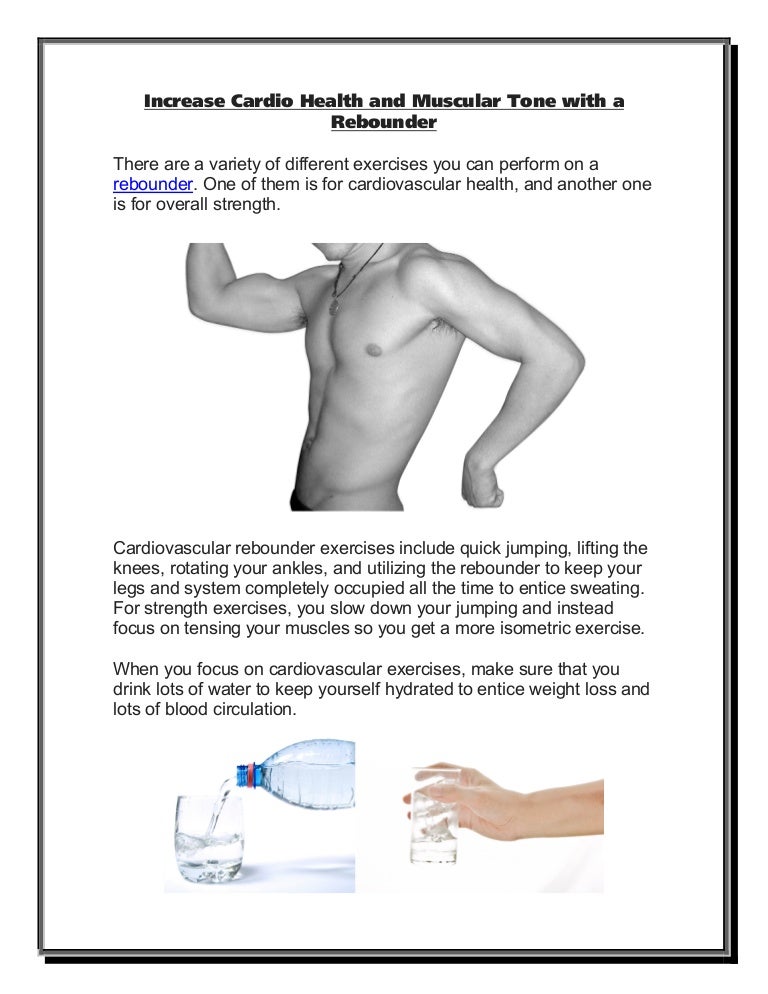 Increase Cardio Health and Muscular Tone with a Rebounder

There are a variety of different exercises you can perform on a rebounder. One of them is for cardiovascular health, and another one is for overall strength.

Cardiovascular rebounder exercises include quick jumping, lifting the knees, rotating your ankles, and utilizing the rebounder to keep your legs and system completely occupied all the time to entice sweating. For strength exercises, you slow down your jumping and instead focus on tensing your muscles so you get a more isometric exercise.

When you focus on cardiovascular exercises, make sure that you drink lots of water to keep yourself hydrated to entice weight loss and lots of blood circulation.