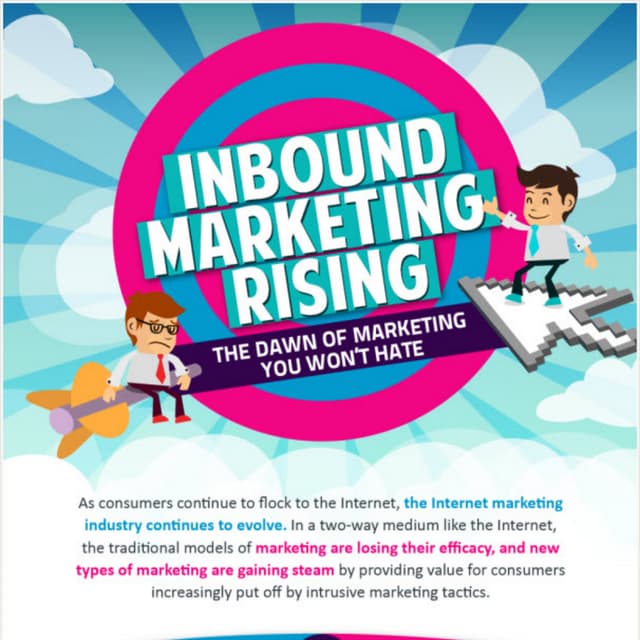 INBOUND MARKETING RISING

THE DAWN OF MARKETING YOU WON'T HATE

As consumers continue to flock to the Internet, the Internet marketing industry continues to evolve. In a two-way medium like the Internet, the traditional models of marketing are losing their efficacy, and new types of marketing are gaining steam by providing value for consumers increasingly put off by intrusive marketing tactics.