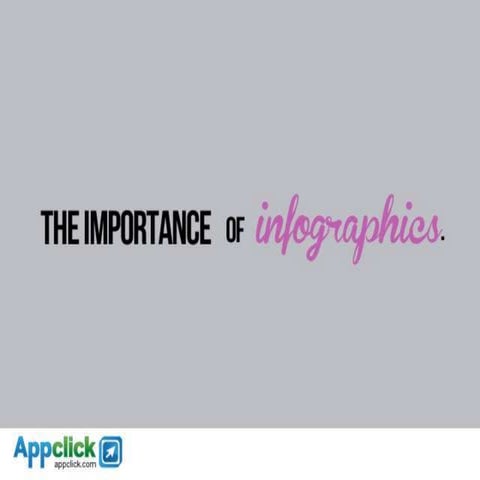 THE IMPORTANCE OF infographics.

Appclick
appclick.com