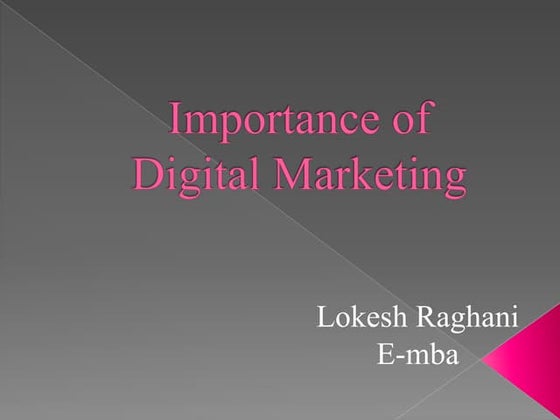 Importance of Digital Marketing

Lokesh Raghani
E-mba