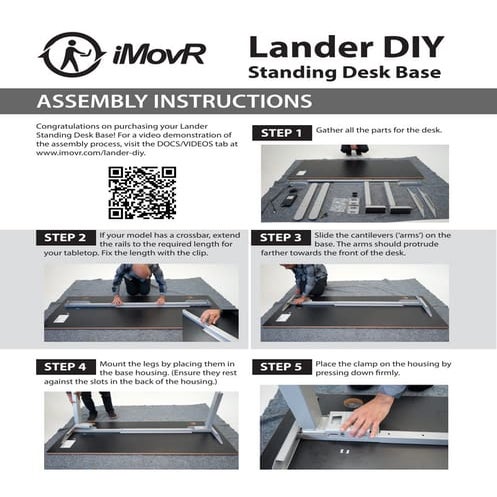 iMovR

Lander DIY
Standing Desk Base

ASSEMBLY INSTRUCTIONS

Congratulations on purchasing your Lander Standing Desk Base! For a video demonstration of the assembly process, visit the DOCS/VIDEOS tab at www.imovr.com/lander-diy.

STEP 1 Gather all the parts for the desk.

STEP 2 If your model has a crossbar, extend the rails to the required length for your tabletop. Fix the length with the clip.

STEP 3 Slide the cantilevers ('arms') on the base. The arms should protrude farther towards the front of the desk.

STEP 4 Mount the legs by placing them in the base housing. (Ensure they rest against the slots in the back of the housing.)

STEP 5 Place the clamp on the housing by pressing down firmly.