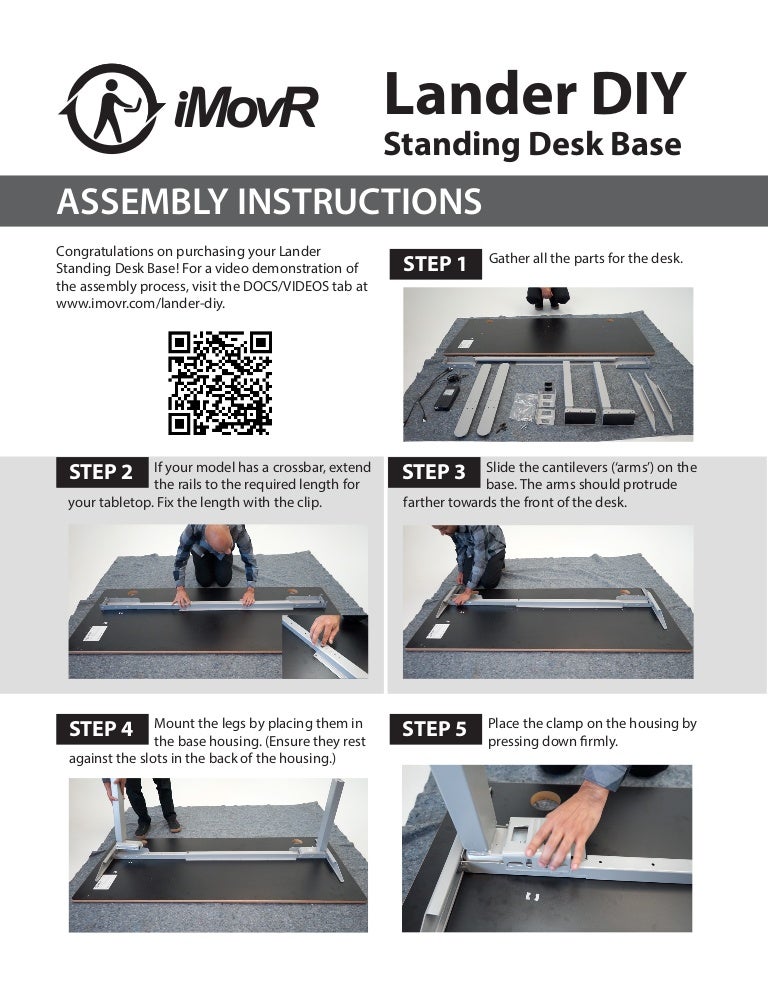 iMovR

Lander DIY
Standing Desk Base

ASSEMBLY INSTRUCTIONS

Congratulations on purchasing your Lander Standing Desk Base! For a video demonstration of the assembly process, visit the DOCS/VIDEOS tab at www.imovr.com/lander-diy.

STEP 1 Gather all the parts for the desk.

STEP 2 If your model has a crossbar, extend the rails to the required length for your tabletop. Fix the length with the clip.

STEP 3 Slide the cantilevers ('arms') on the base. The arms should protrude farther towards the front of the desk.

STEP 4 Mount the legs by placing them in the base housing. (Ensure they rest against the slots in the back of the housing.)

STEP 5 Place the clamp on the housing by pressing down firmly.