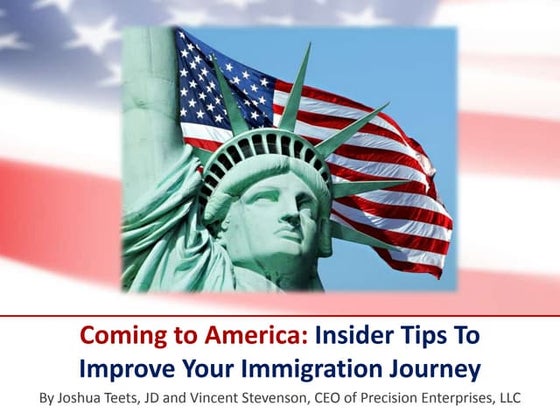 Coming to America: Insider Tips To Improve Your Immigration Journey

By Joshua Teets, JD and Vincent Stevenson, CEO of Precision Enterprises, LLC