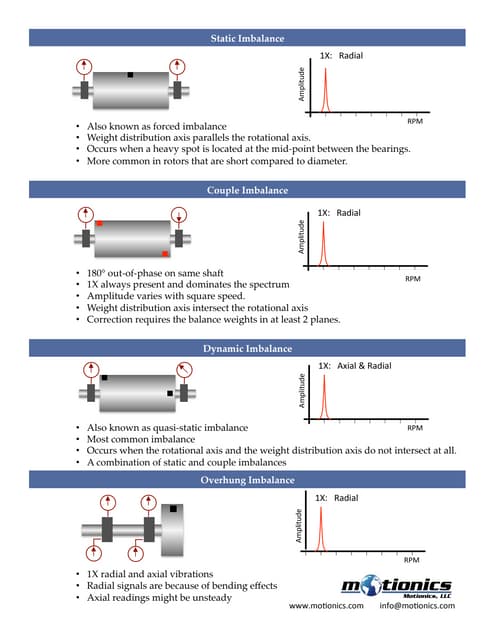 Static Imbalance

1X: Radial

Amplitude

RPM

• Also known as forced imbalance
• Weight distribution axis parallels the rotational axis.
• Occurs when a heavy spot is located at the mid-point between the bearings.
• More common in rotors that are short compared to diameter.

Couple Imbalance

1X: Radial

Amplitude

RPM

• 180° out-of-phase on same shaft
• 1X always present and dominates the spectrum
• Amplitude varies with square speed.
• Weight distribution axis intersect the rotational axis
• Correction requires the balance weights in at least 2 planes.

Dynamic Imbalance

1X: Axial & Radial

Amplitude

RPM

• Also known as quasi-static imbalance
• Most common imbalance
• Occurs when the rotational axis and the weight distribution axis do not intersect at all.
• A combination of static and couple imbalances

Overhung Imbalance

1X: Radial

Amplitude

RPM

• 1X radial and axial vibrations
• Radial signals are because of bending effects
• Axial readings might be unsteady

motionics
Motionics, LLC

www.motionics.com info@motionics.com