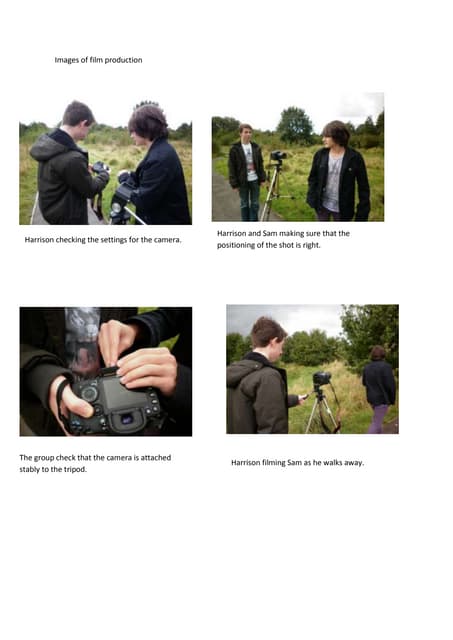 Images of film production

Harrison checking the settings for the camera.

Harrison and Sam making sure that the positioning of the shot is right.

The group check that the camera is attached stably to the tripod.

Harrison filming Sam as he walks away.