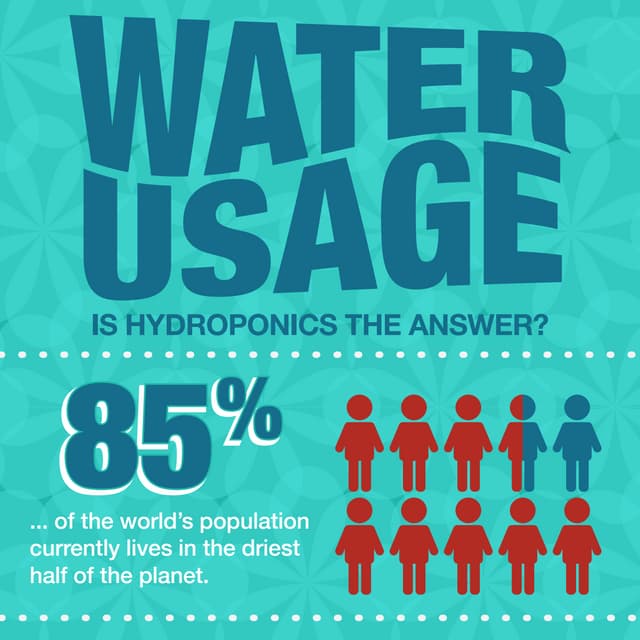 WATER USAGE

IS HYDROPONICS THE ANSWER?

85%

... of the world's population currently lives in the driest half of the planet.