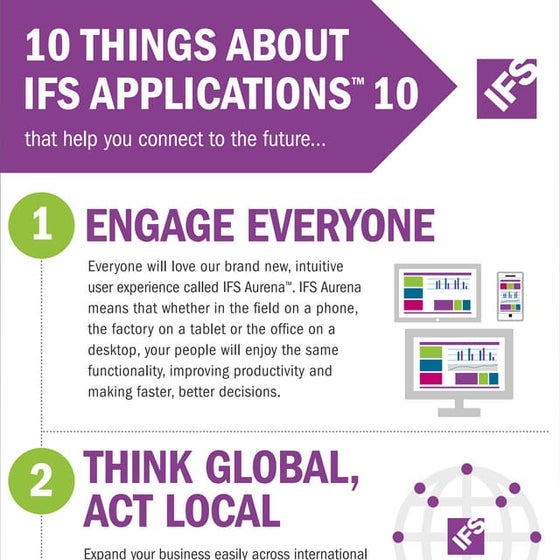 10 THINGS ABOUT IFS APPLICATIONS™ 10

that help you connect to the future...

IFS

1 ENGAGE EVERYONE

Everyone will love our brand new, intuitive user experience called IFS Aurena™. IFS Aurena means that whether in the field on a phone, the factory on a tablet or the office on a desktop, your people will enjoy the same functionality, improving productivity and making faster, better decisions.

2 THINK GLOBAL, ACT LOCAL

IFS

Expand your business easily across international