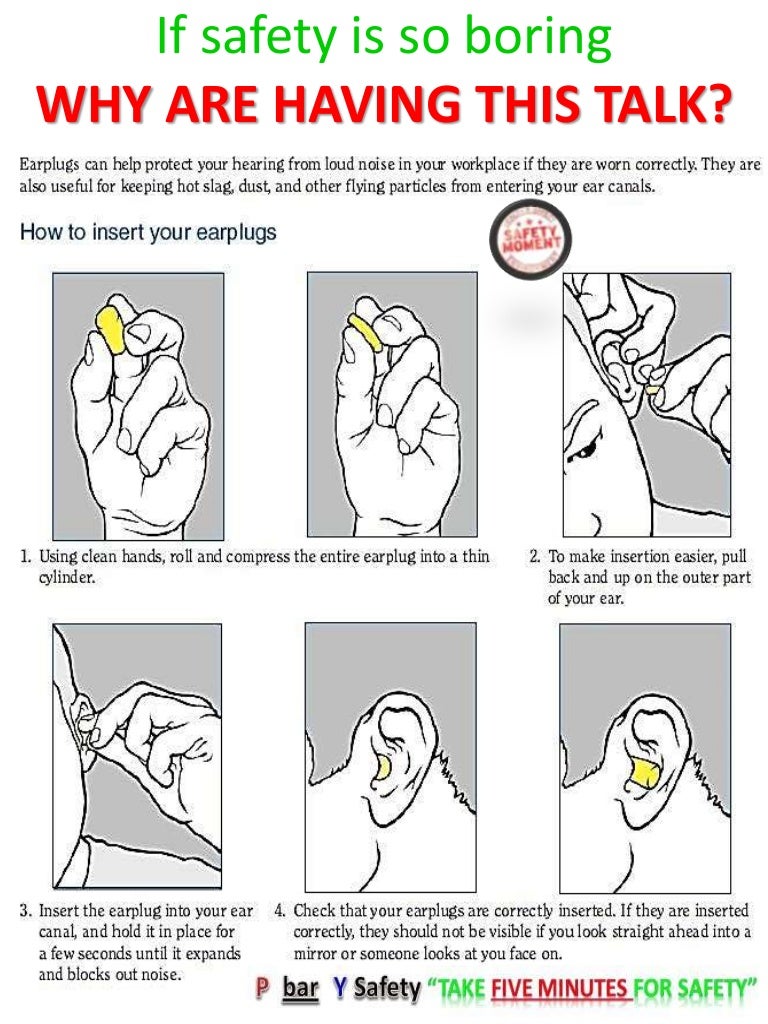 If safety is so boring
WHY ARE HAVING THIS TALK?

Earplugs can help protect your hearing from loud noise in your workplace if they are worn correctly. They are also useful for keeping hot slag, dust, and other flying particles from entering your ear canals.

How to insert your earplugs

SAFETY MOMENT

1. Using clean hands, roll and compress the entire earplug into a thin cylinder.

2. To make insertion easier, pull back and up on the outer part of your ear.

3. Insert the earplug into your ear canal, and hold it in place for a few seconds until it expands and blocks out noise.

4. Check that your earplugs are correctly inserted. If they are inserted correctly, they should not be visible if you look straight ahead into a mirror or someone looks at you face on.

P bar Y Safety "TAKE FIVE MINUTES FOR SAFETY"