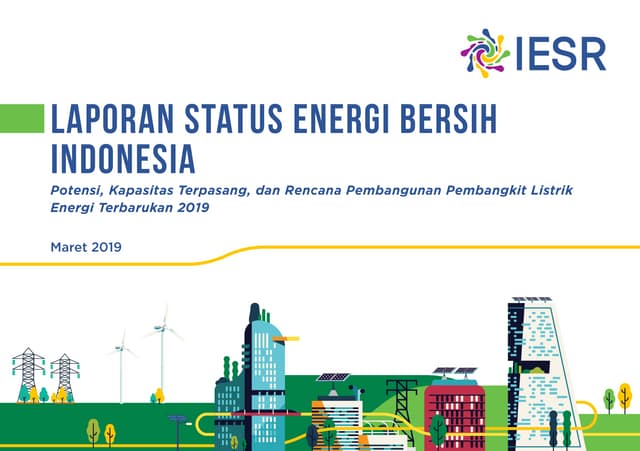 IESR

LAPORAN STATUS ENERGI BERSIH INDONESIA

Potensi, Kapasitas Terpasang, dan Rencana Pembangunan Pembangkit Listrik Energi Terbarukan 2019

Maret 2019