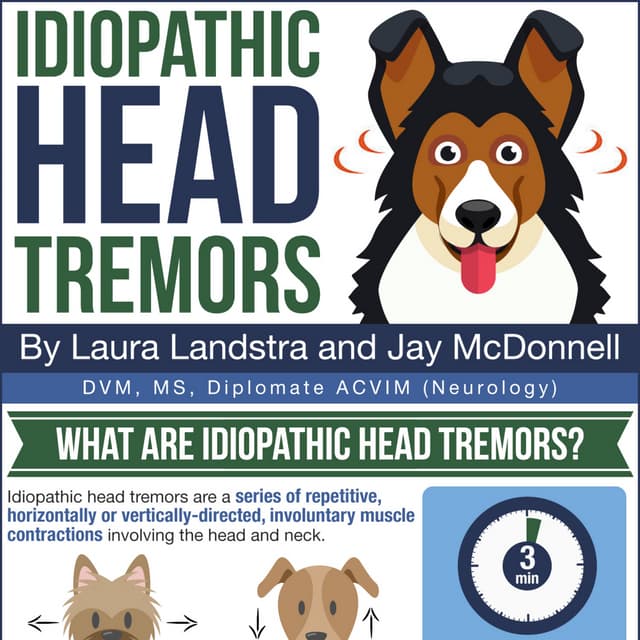 IDIOPATHIC HEAD TREMORS

By Laura Landstra and Jay McDonnell

DVM, MS, Diplomate ACVIM (Neurology)

WHAT ARE IDIOPATHIC HEAD TREMORS?

Idiopathic head tremors are a series of repetitive, horizontally or vertically-directed, involuntary muscle contractions involving the head and neck.

3 min