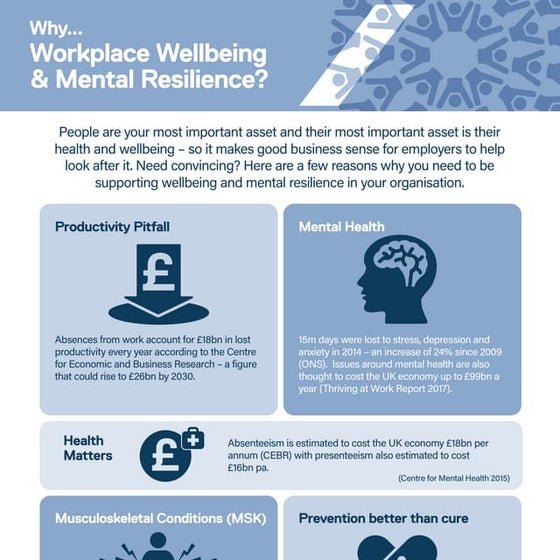 Why...
Workplace Wellbeing & Mental Resilience?

People are your most important asset and their most important asset is their health and wellbeing – so it makes good business sense for employers to help look after it. Need convincing? Here are a few reasons why you need to be supporting wellbeing and mental resilience in your organisation.

Productivity Pitfall

£

Absences from work account for £18bn in lost productivity every year according to the Centre for Economic and Business Research – a figure that could rise to £26bn by 2030.

Mental Health

15m days were lost to stress, depression and anxiety in 2014 – an increase of 24% since 2009 (ONS). Issues around mental health are also thought to cost the UK economy up to £99bn a year (Thriving at Work Report 2017).

Health Matters

£

Absenteeism is estimated to cost the UK economy £18bn per annum (CEBR) with presenteeism also estimated to cost £16bn pa.

(Centre for Mental Health 2015)

Musculoskeletal Conditions (MSK)

Prevention better than cure