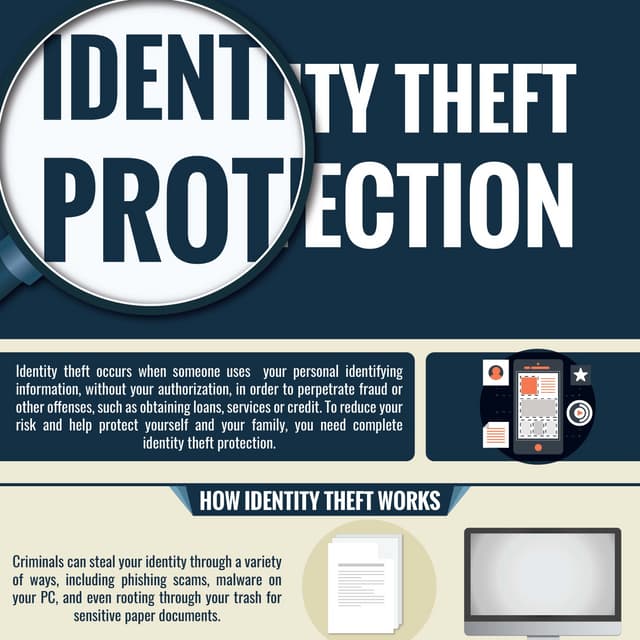 IDENTITY THEFT PROTECTION

Identity theft occurs when someone uses your personal identifying information, without your authorization, in order to perpetrate fraud or other offenses, such as obtaining loans, services or credit. To reduce your risk and help protect yourself and your family, you need complete identity theft protection.

HOW IDENTITY THEFT WORKS

Criminals can steal your identity through a variety of ways, including phishing scams, malware on your PC, and even rooting through your trash for sensitive paper documents.