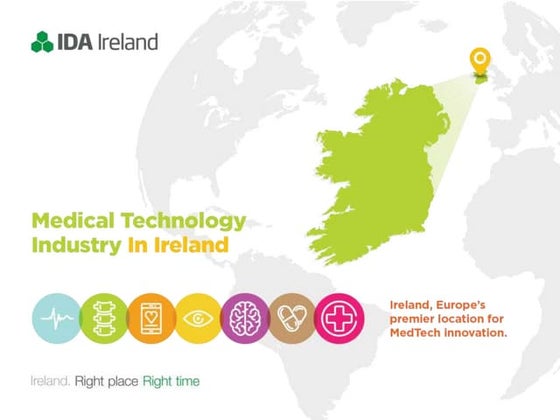 IDA Ireland

Medical Technology Industry In Ireland

Ireland, Europe's premier location for MedTech innovation.

Ireland. Right place Right time