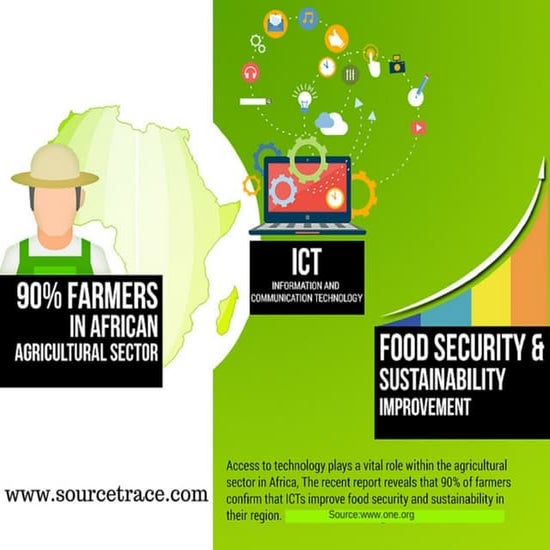 90% FARMERS
IN AFRICAN
AGRICULTURAL SECTOR

ICT
INFORMATION AND
COMMUNICATION TECHNOLOGY

FOOD SECURITY &
SUSTAINABILITY
IMPROVEMENT

www.sourcetrace.com

Access to technology plays a vital role within the agricultural sector in Africa, The recent report reveals that 90% of farmers confirm that ICTs improve food security and sustainability in their region. Source:www.one.org