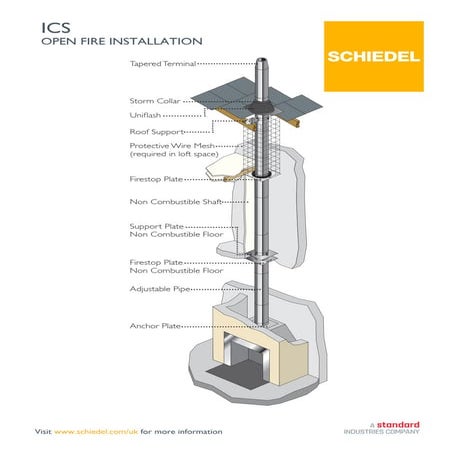 ICS
OPEN FIRE INSTALLATION

SCHIEDEL

Tapered Terminal

Storm Collar

Uniflash

Roof Support

Protective Wire Mesh
(required in loft space)

Firestop Plate

Non Combustible Shaft

Support Plate
Non Combustible Floor

Firestop Plate
Non Combustible Floor

Adjustable Pipe

Anchor Plate

Visit www.schiedel.com/uk for more information

A standard
INDUSTRIES COMPANY