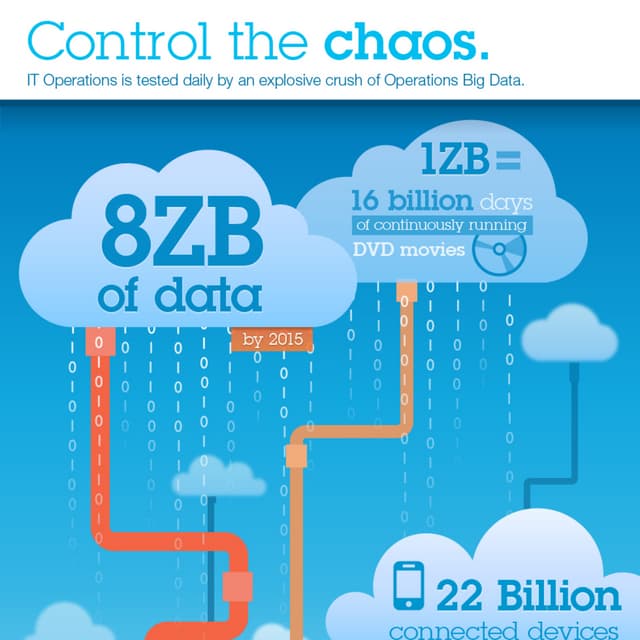 Control the chaos.
IT Operations is tested daily by an explosive crush of Operations Big Data.

8ZB of data

by 2015

1ZB =
16 billion days of continuously running DVD movies

22 Billion
connected devices