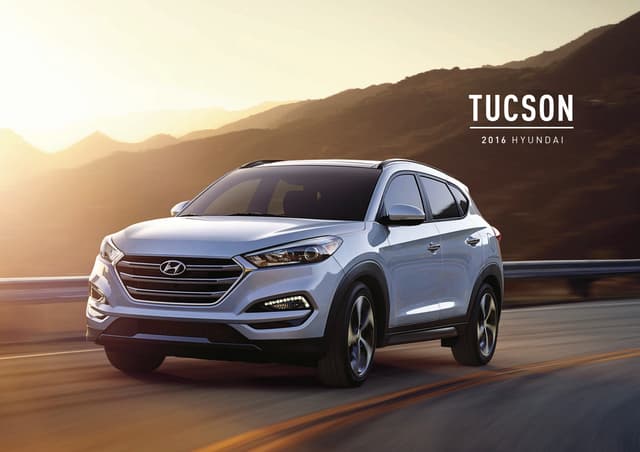 TUCSON
2016 HYUNDAI