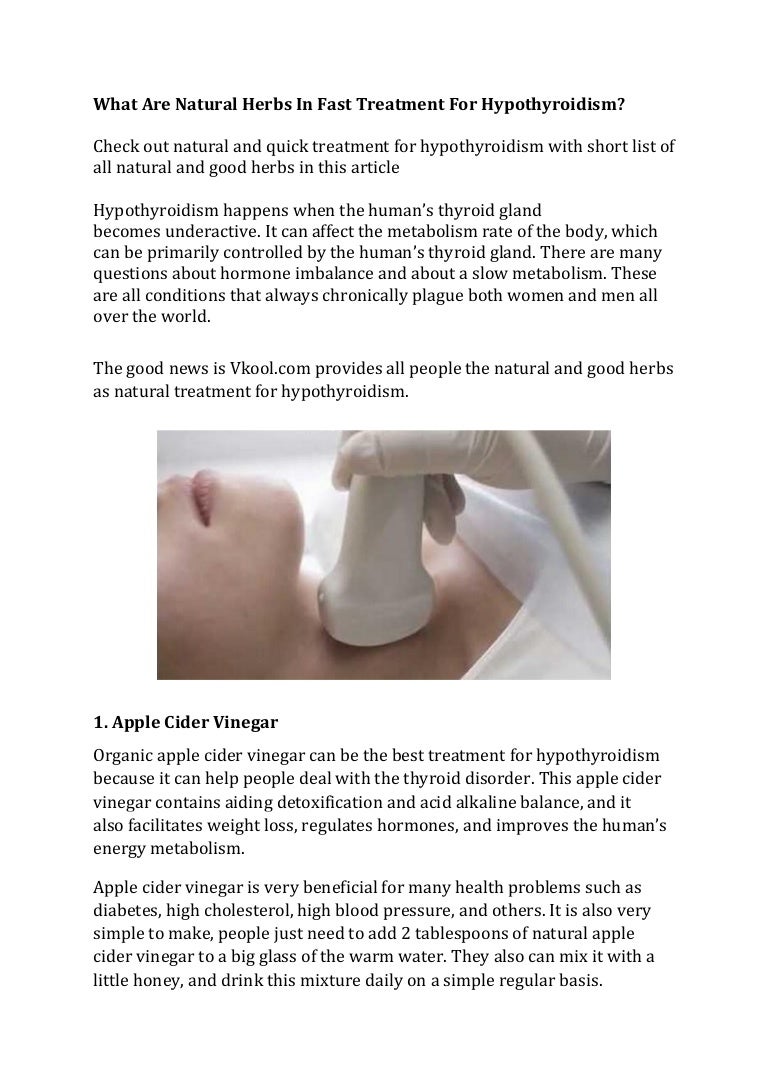 What Are Natural Herbs In Fast Treatment For Hypothyroidism?

Check out natural and quick treatment for hypothyroidism with short list of all natural and good herbs in this article

Hypothyroidism happens when the human's thyroid gland becomes underactive. It can affect the metabolism rate of the body, which can be primarily controlled by the human's thyroid gland. There are many questions about hormone imbalance and about a slow metabolism. These are all conditions that always chronically plague both women and men all over the world.

The good news is Vkool.com provides all people the natural and good herbs as natural treatment for hypothyroidism.

1. Apple Cider Vinegar

Organic apple cider vinegar can be the best treatment for hypothyroidism because it can help people deal with the thyroid disorder. This apple cider vinegar contains aiding detoxification and acid alkaline balance, and it also facilitates weight loss, regulates hormones, and improves the human's energy metabolism.

Apple cider vinegar is very beneficial for many health problems such as diabetes, high cholesterol, high blood pressure, and others. It is also very simple to make, people just need to add 2 tablespoons of natural apple cider vinegar to a big glass of the warm water. They also can mix it with a little honey, and drink this mixture daily on a simple regular basis.