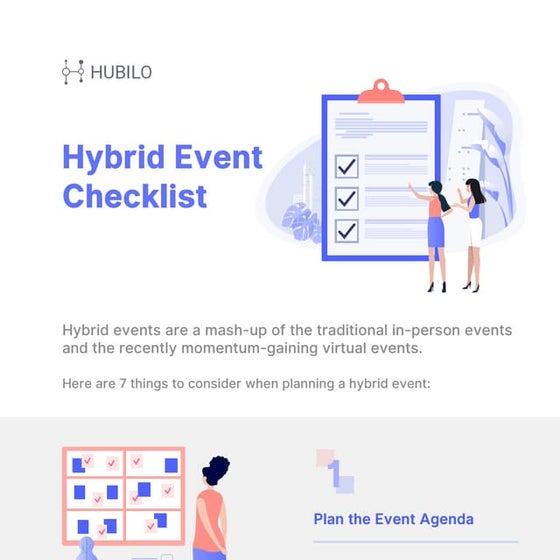 HUBILO

Hybrid Event Checklist

Hybrid events are a mash-up of the traditional in-person events and the recently momentum-gaining virtual events.

Here are 7 things to consider when planning a hybrid event:

1

Plan the Event Agenda