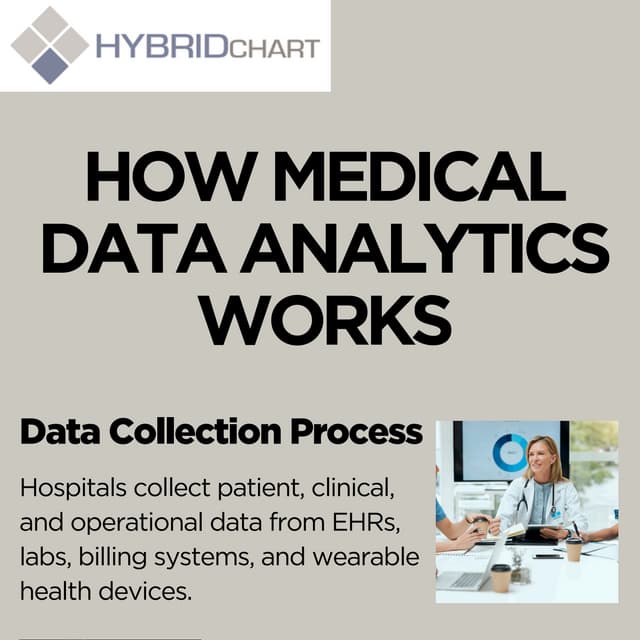 HYBRIDCHART

HOW MEDICAL DATA ANALYTICS WORKS

Data Collection Process

Hospitals collect patient, clinical, and operational data from EHRs, labs, billing systems, and wearable health devices.