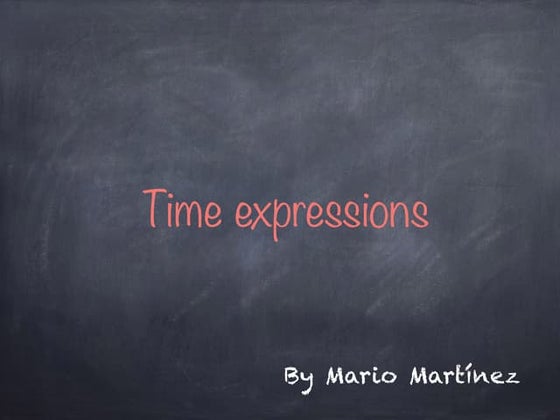 Time expressions

By Mario Martínez