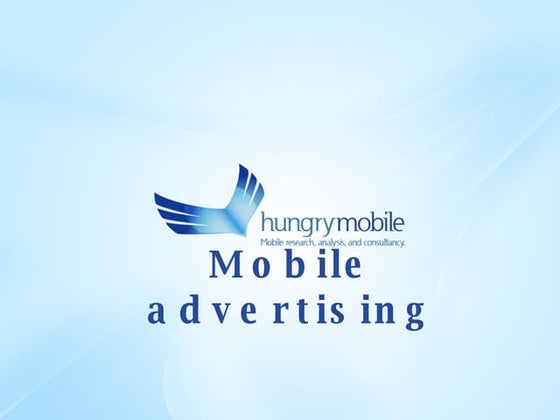 hungrymobile
Mobile research, analysis, and consultancy.

Mobile advertising