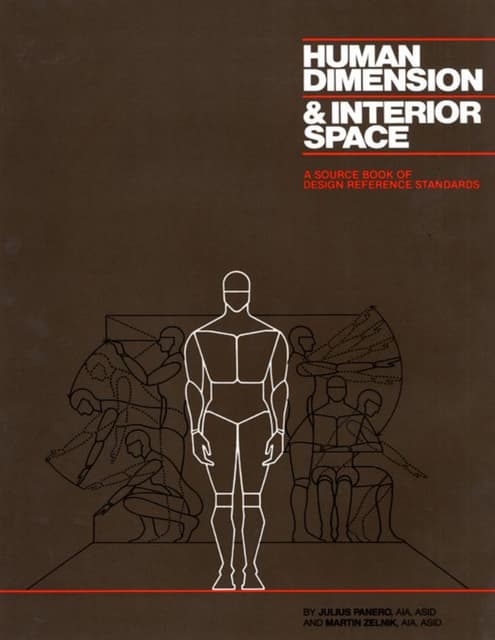 HUMAN DIMENSION & INTERIOR SPACE

A SOURCE BOOK OF DESIGN REFERENCE STANDARDS

BY JULIUS PANERO, AIA, ASID
AND MARTIN ZELNIK, AIA, ASID