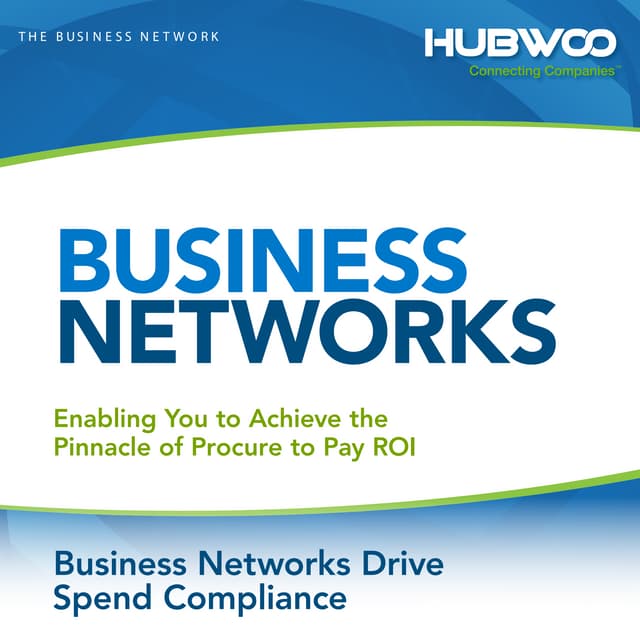 THE BUSINESS NETWORK

HUBWOO
Connecting Companies™

BUSINESS
NETWORKS

Enabling You to Achieve the Pinnacle of Procure to Pay ROI

Business Networks Drive Spend Compliance