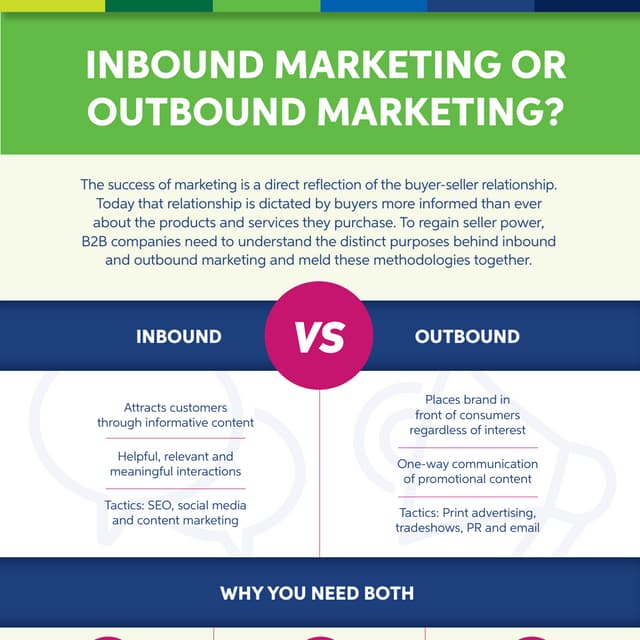 INBOUND MARKETING OR OUTBOUND MARKETING?

The success of marketing is a direct reflection of the buyer-seller relationship. Today that relationship is dictated by buyers more informed than ever about the products and services they purchase. To regain seller power, B2B companies need to understand the distinct purposes behind inbound and outbound marketing and meld these methodologies together.

INBOUND

VS

OUTBOUND

Attracts customers through informative content

Helpful, relevant and meaningful interactions

Tactics: SEO, social media and content marketing

Places brand in front of consumers regardless of interest

One-way communication of promotional content

Tactics: Print advertising, tradeshows, PR and email

WHY YOU NEED BOTH