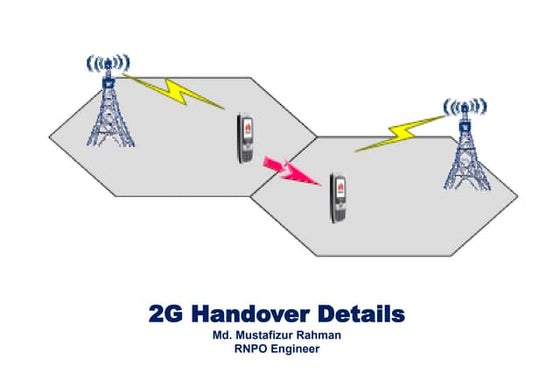 2G Handover Details

Md. Mustafizur Rahman
RNPO Engineer