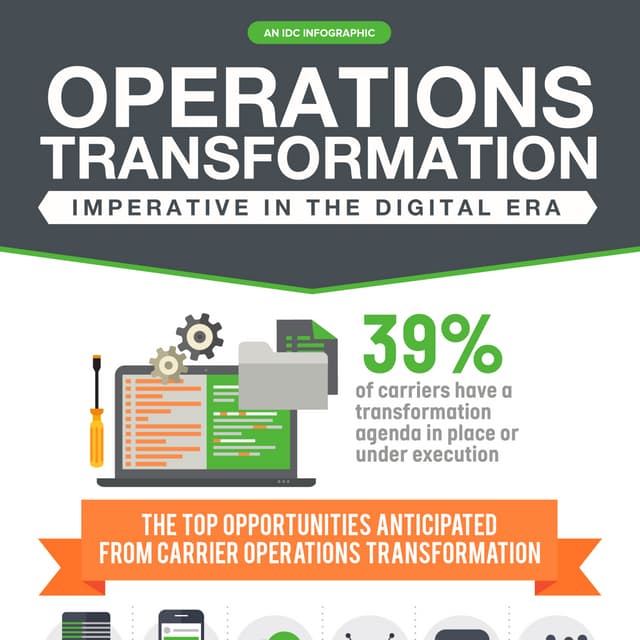 AN IDC INFOGRAPHIC

OPERATIONS TRANSFORMATION

IMPERATIVE IN THE DIGITAL ERA

39%
of carriers have a transformation agenda in place or under execution

THE TOP OPPORTUNITIES ANTICIPATED FROM CARRIER OPERATIONS TRANSFORMATION