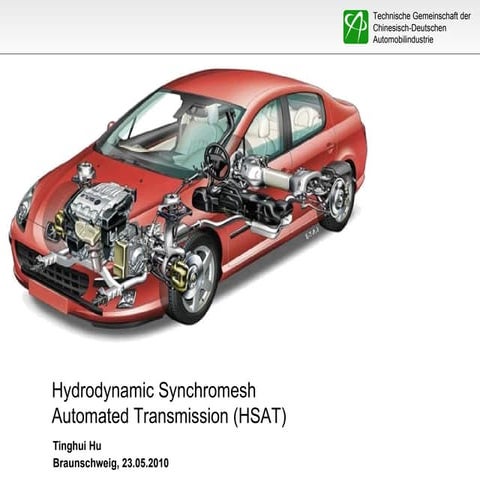 Technische Gemeinschaft der Chinesisch-Deutschen Automobilindustrie

Hydrodynamic Synchromesh Automated Transmission (HSAT)

Tinghui Hu
Braunschweig, 23.05.2010