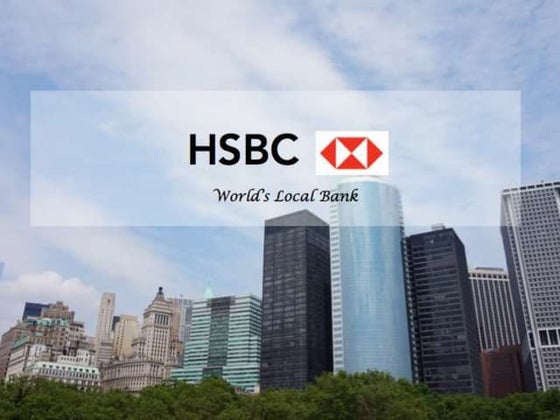 HSBC

World's Local Bank