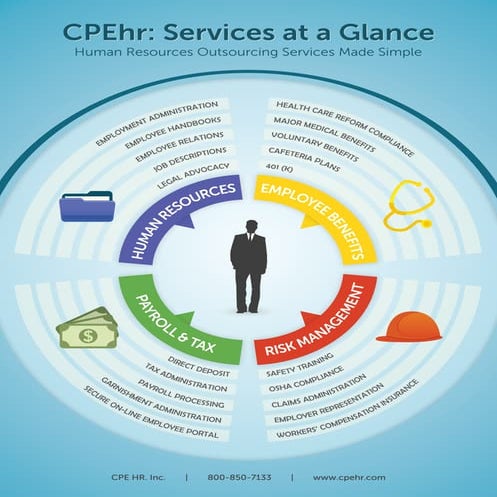 CPEhr: Services at a Glance
Human Resources Outsourcing Services Made Simple

EMPLOYMENT ADMINISTRATION
EMPLOYEE HANDBOOKS
EMPLOYEE RELATIONS
JOB DESCRIPTIONS
LEGAL ADVOCACY

HUMAN RESOURCES

HEALTH CARE REFORM COMPLIANCE
MAJOR MEDICAL BENEFITS
VOLUNTARY BENEFITS
CAFETERIA PLANS
401 (K)

EMPLOYEE BENEFITS

PAYROLL & TAX

DIRECT DEPOSIT
TAX ADMINISTRATION
PAYROLL PROCESSING
GARNISHMENT ADMINISTRATION
SECURE ON-LINE EMPLOYEE PORTAL

RISK MANAGEMENT

SAFETY TRAINING
OSHA COMPLIANCE
CLAIMS ADMINISTRATION
EMPLOYER REPRESENTATION
WORKERS' COMPENSATION INSURANCE

CPE HR. Inc. | 800-850-7133 | www.cpehr.com