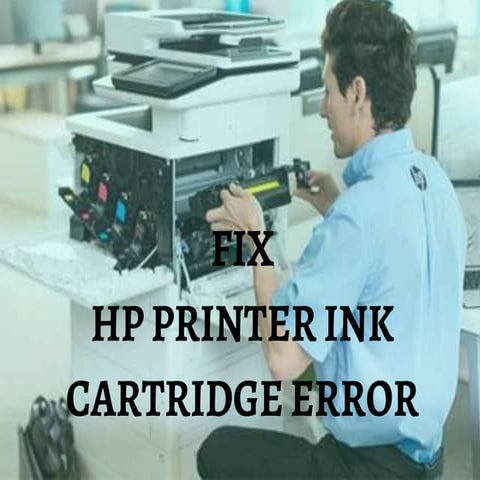 FIX
HP PRINTER INK
CARTRIDGE ERROR