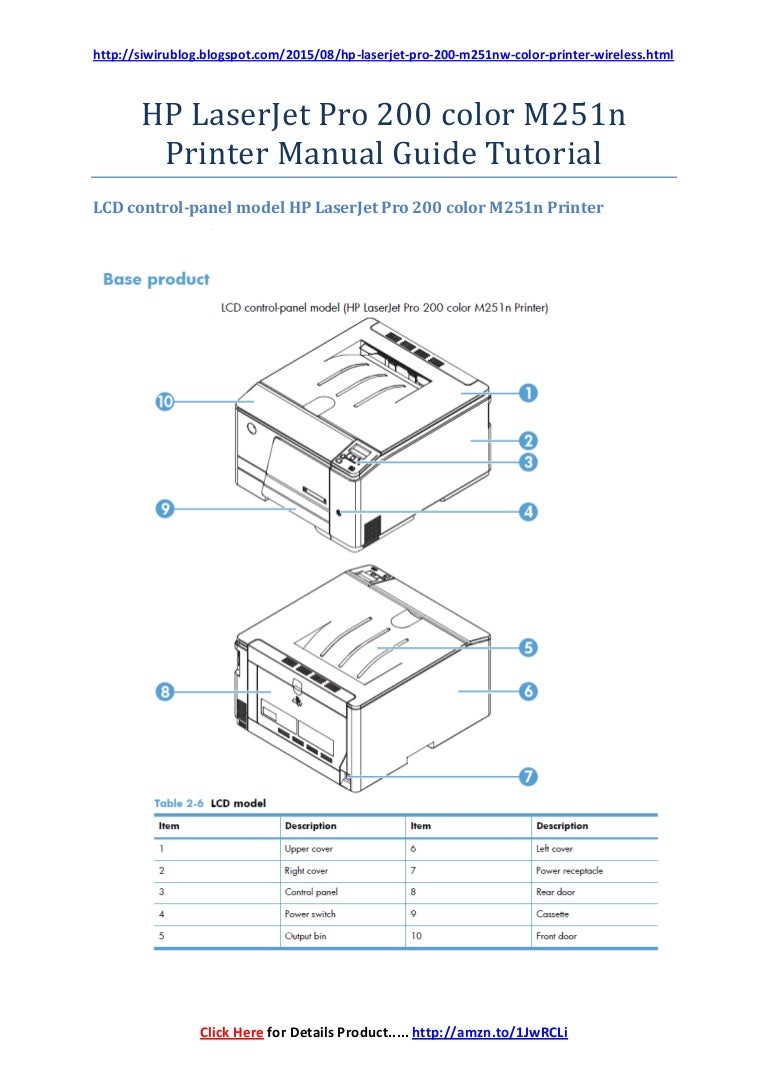 http://siwirublog.blogspot.com/2015/08/hp-laserjet-pro-200-m251nw-color-printer-wireless.html

HP LaserJet Pro 200 color M251n Printer Manual Guide Tutorial

LCD control-panel model HP LaserJet Pro 200 color M251n Printer

Base product

LCD control-panel model (HP LaserJet Pro 200 color M251n Printer)

10
1
2
3
9
4
5
8
6
7

Table 2-6 LCD model

| Item | Description | Item | Description |
|---|---|---|---|
| 1 | Upper cover | 6 | Left cover |
| 2 | Right cover | 7 | Power receptacle |
| 3 | Control panel | 8 | Rear door |
| 4 | Power switch | 9 | Cassette |
| 5 | Output bin | 10 | Front door |

Click Here for Details Product..... http://amzn.to/1JwRCLi