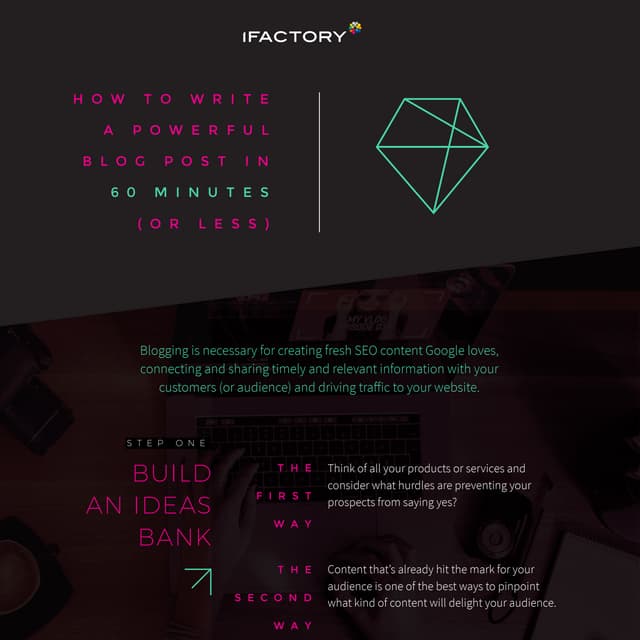 IFACTORY

HOW TO WRITE A POWERFUL BLOG POST IN 60 MINUTES (OR LESS)

Blogging is necessary for creating fresh SEO content Google loves, connecting and sharing timely and relevant information with your customers (or audience) and driving traffic to your website.

STEP ONE

BUILD AN IDEAS BANK

THE FIRST WAY

Think of all your products or services and consider what hurdles are preventing your prospects from saying yes?

THE SECOND WAY

Content that's already hit the mark for your audience is one of the best ways to pinpoint what kind of content will delight your audience.