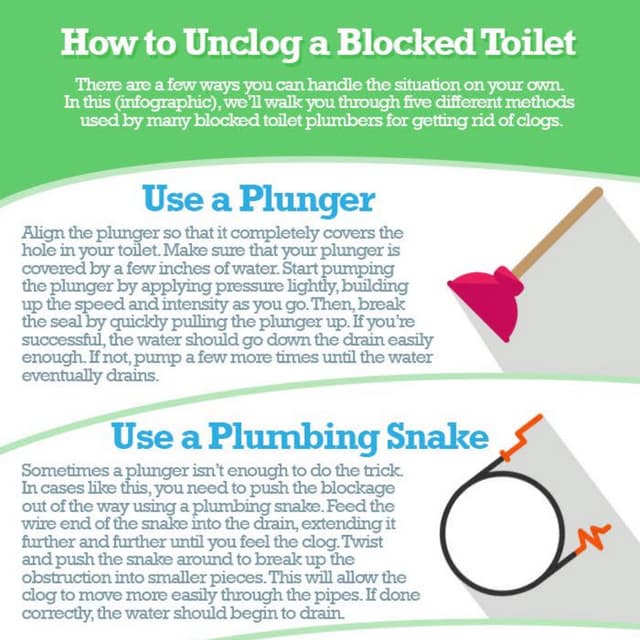 How to Unclog a Blocked Toilet

There are a few ways you can handle the situation on your own. In this (infographic), we'll walk you through five different methods used by many blocked toilet plumbers for getting rid of clogs.

Use a Plunger

Align the plunger so that it completely covers the hole in your toilet. Make sure that your plunger is covered by a few inches of water. Start pumping the plunger by applying pressure lightly, building up the speed and intensity as you go. Then, break the seal by quickly pulling the plunger up. If you're successful, the water should go down the drain easily enough. If not, pump a few more times until the water eventually drains.

Use a Plumbing Snake

Sometimes a plunger isn't enough to do the trick. In cases like this, you need to push the blockage out of the way using a plumbing snake. Feed the wire end of the snake into the drain, extending it further and further until you feel the clog. Twist and push the snake around to break up the obstruction into smaller pieces. This will allow the clog to move more easily through the pipes. If done correctly, the water should begin to drain.