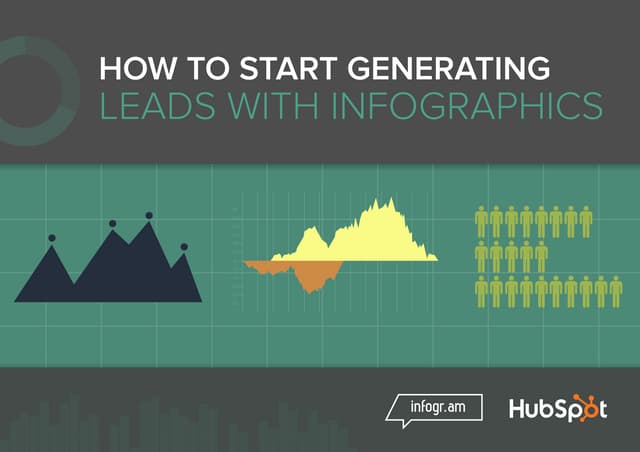 HOW TO START GENERATING
LEADS WITH INFOGRAPHICS

infogr.am

HubSpot