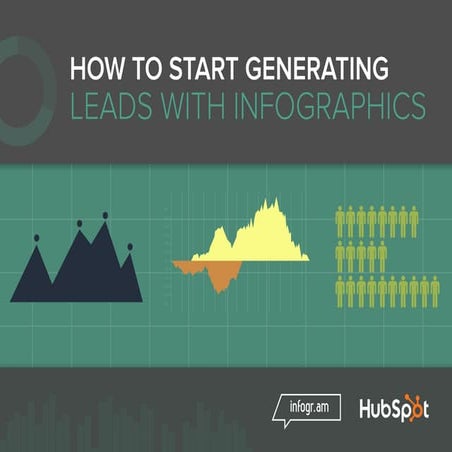 HOW TO START GENERATING
LEADS WITH INFOGRAPHICS

infogr.am

HubSpot