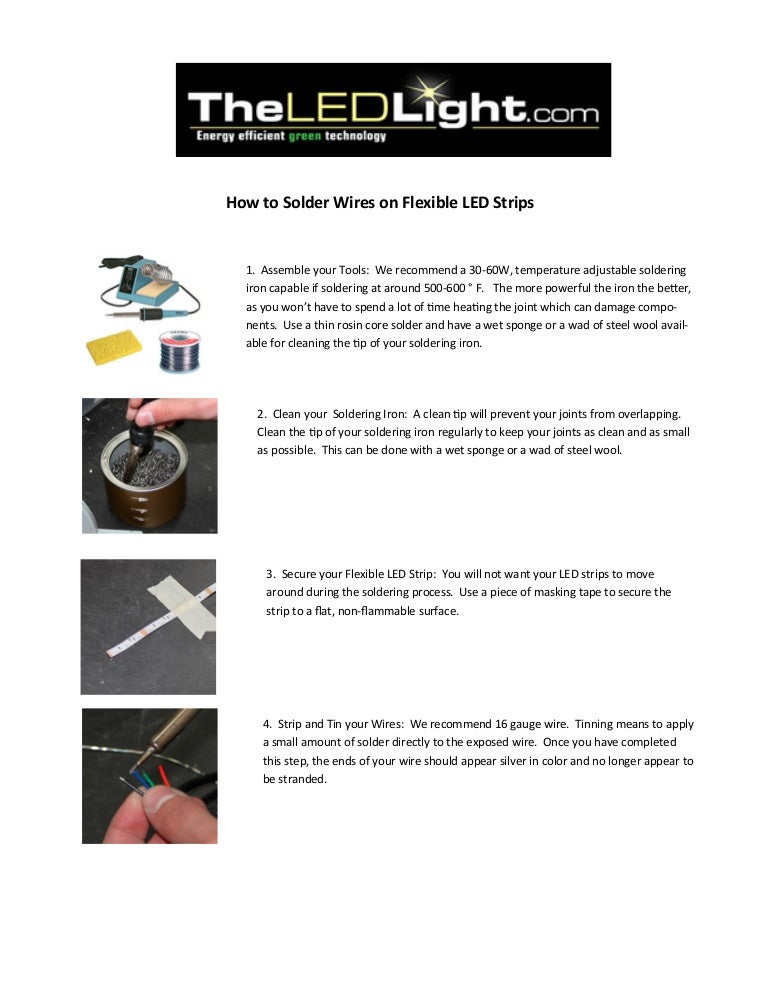 TheLEDLight.com
Energy efficient green technology

How to Solder Wires on Flexible LED Strips

1. Assemble your Tools: We recommend a 30-60W, temperature adjustable soldering iron capable if soldering at around 500-600 ° F. The more powerful the iron the better, as you won't have to spend a lot of time heating the joint which can damage components. Use a thin rosin core solder and have a wet sponge or a wad of steel wool available for cleaning the tip of your soldering iron.

2. Clean your Soldering Iron: A clean tip will prevent your joints from overlapping. Clean the tip of your soldering iron regularly to keep your joints as clean and as small as possible. This can be done with a wet sponge or a wad of steel wool.

3. Secure your Flexible LED Strip: You will not want your LED strips to move around during the soldering process. Use a piece of masking tape to secure the strip to a flat, non-flammable surface.

4. Strip and Tin your Wires: We recommend 16 gauge wire. Tinning means to apply a small amount of solder directly to the exposed wire. Once you have completed this step, the ends of your wire should appear silver in color and no longer appear to be stranded.